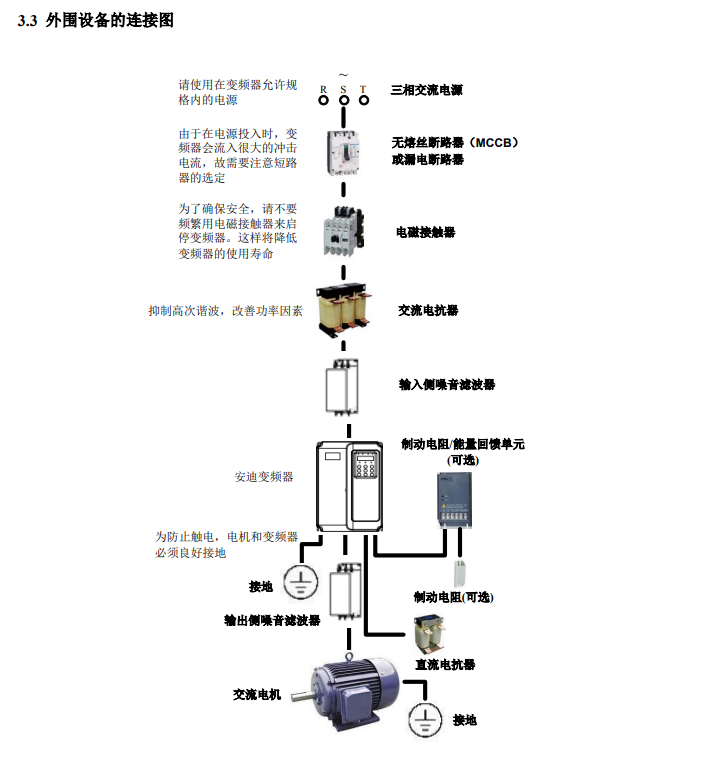 3.3 外围设备的连接图

请使用在变频器允许规格内的电源

~
R S T

三相交流电源

由于在电源投入时，变频器会流入很大的冲击电流，故需要注意短路器的选定

无熔丝断路器（MCCB）或漏电断路器

为了确保安全，请不要频繁用电磁接触器来启停变频器。这样将降低变频器的使用寿命

电磁接触器

抑制高次谐波，改善功率因素

交流电抗器

输入侧噪音滤波器

安迪变频器

制动电阻/能量回馈单元（可选）

为防止触电，电机和变频器必须良好接地

接地

制动电阻(可选)

输出侧噪音滤波器

直流电抗器

交流电机

接地